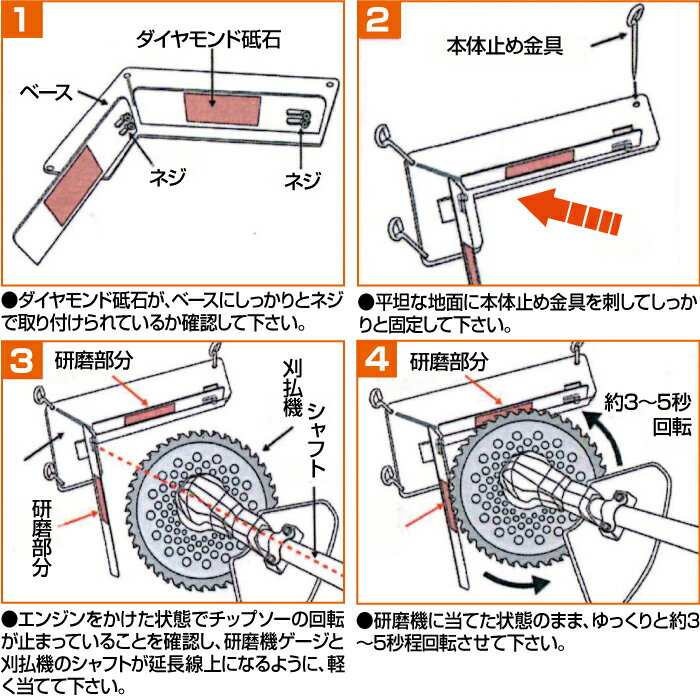 1

ダイヤモンド砥石

ベース

ネジ

ネジ

●ダイヤモンド砥石が、ベースにしっかりとネジで取り付けられているか確認して下さい。

2

本体止め金具

●平坦な地面に本体止め金具を刺してしっかりと固定して下さい。

3

研磨部分

刈払機

シャフト

研磨部分

●エンジンをかけた状態でチップソーの回転が止まっていることを確認し、研磨機ゲージと刈払機のシャフトが延長線上になるように、軽く当てて下さい。

4

研磨部分

約3~5秒回転

●研磨機に当てた状態のまま、ゆっくりと約3~5秒程回転させて下さい。