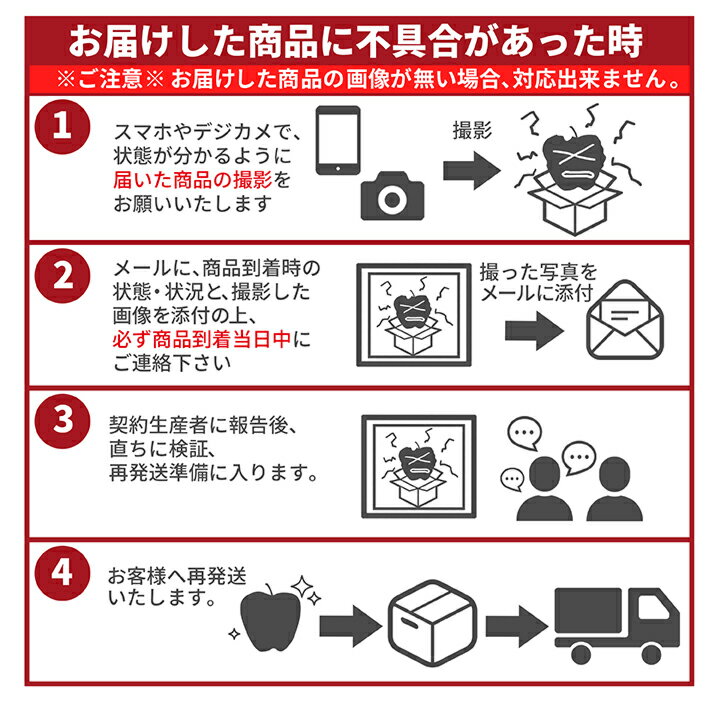 お届けした商品に不具合があった時

※ご注意※ お届けした商品の画像が無い場合、対応出来ません。

1

スマホやデジカメで、状態が分かるように届いた商品の撮影をお願いいたします

撮影

2

メールに、商品到着時の状態・状況と、撮影した画像を添付の上、必ず商品到着当日中にご連絡下さい

撮った写真をメールに添付

3

契約生産者に報告後、直ちに検証、再発送準備に入ります。

4

お客様へ再発送いたします。