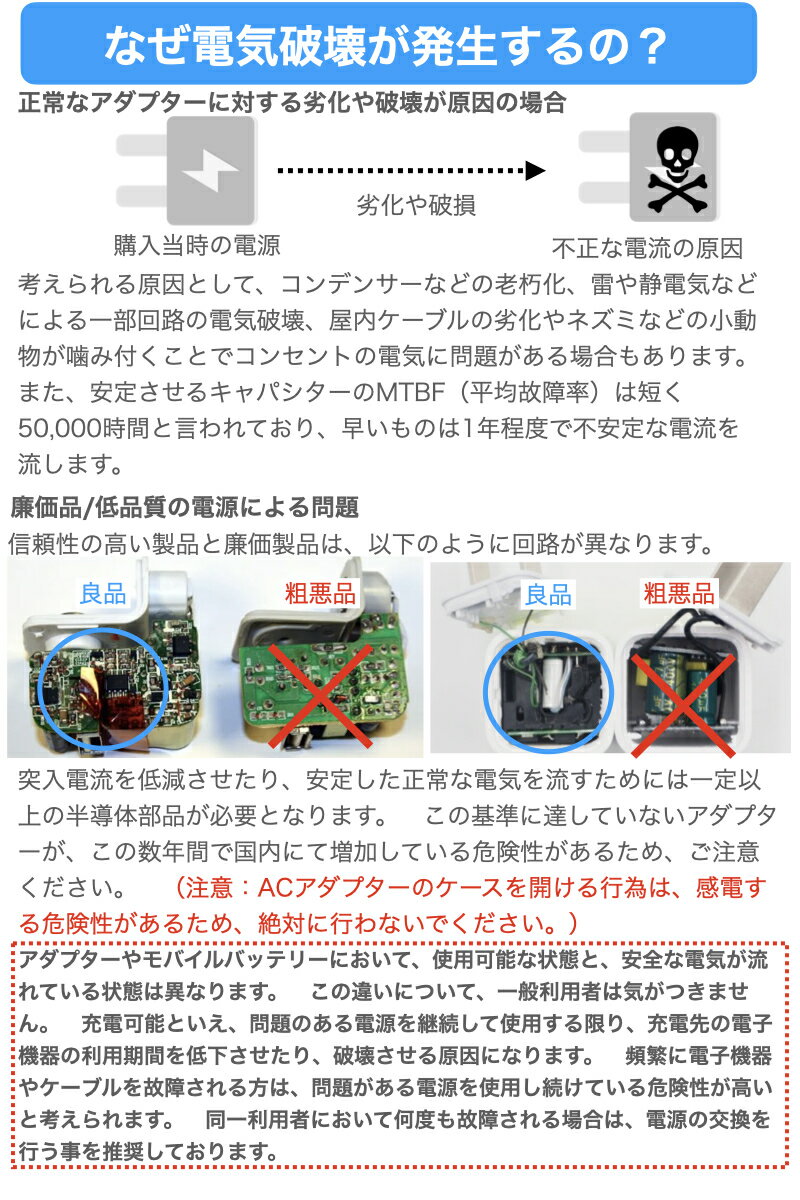 なぜ電気破壊が発生するの？

正常なアダプターに対する劣化や破壊が原因の場合

劣化や破損

購入当時の電源

不正な電流の原因

考えられる原因として、コンデンサーなどの老朽化、雷や静電気などによる一部回路の電気破壊、屋内ケーブルの劣化やネズミなどの小動物が噛み付くことでコンセントの電気に問題がある場合もあります。また、安定させるキャパシターのMTBF（平均故障率）は短く50,000時間と言われており、早いものは1年程度で不安定な電流を流します。

廉価品/低品質の電源による問題

信頼性の高い製品と廉価製品は、以下のように回路が異なります。

良品

粗悪品

良品

粗悪品

突入電流を低減させたり、安定した正常な電気を流すためには一定以上の半導体部品が必要となります。　この基準に達していないアダプターが、この数年間で国内にて増加している危険性があるため、ご注意ください。　（注意：ACアダプターのケースを開ける行為は、感電する危険性があるため、絶対に行わないでください。）

アダプターやモバイルバッテリーにおいて、使用可能な状態と、安全な電気が流れている状態は異なります。　この違いについて、一般利用者は気がつきません。　充電可能といえ、問題のある電源を継続して使用する限り、充電先の電子機器の利用期間を低下させたり、破壊させる原因になります。　頻繁に電子機器やケーブルを故障される方は、問題がある電源を使用し続けている危険性が高いと考えられます。　同一利用者において何度も故障される場合は、電源の交換を行う事を推奨しております。